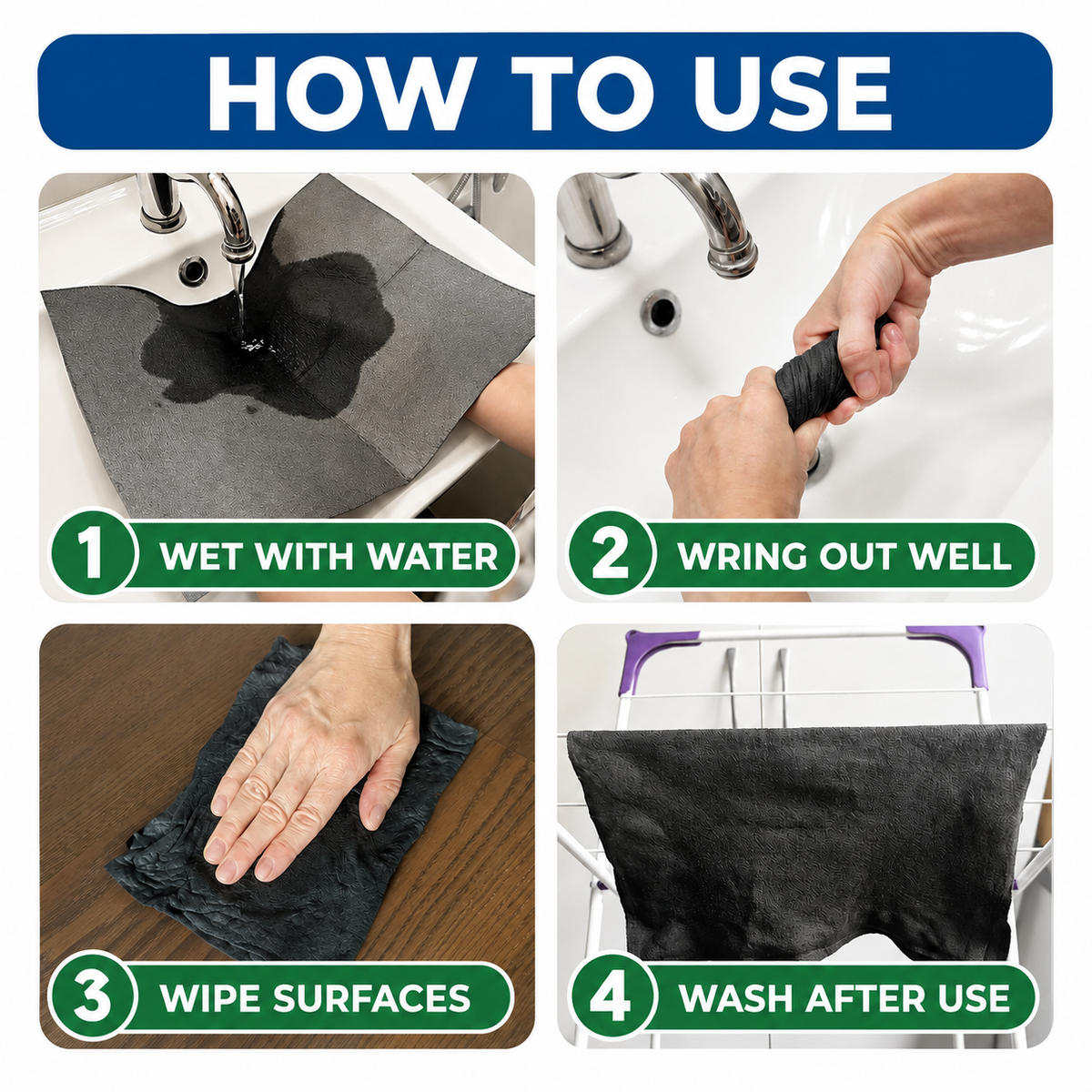 HOW TO USE

1 WET WITH WATER

2 WRING OUT WELL

3 WIPE SURFACES

4 WASH AFTER USE